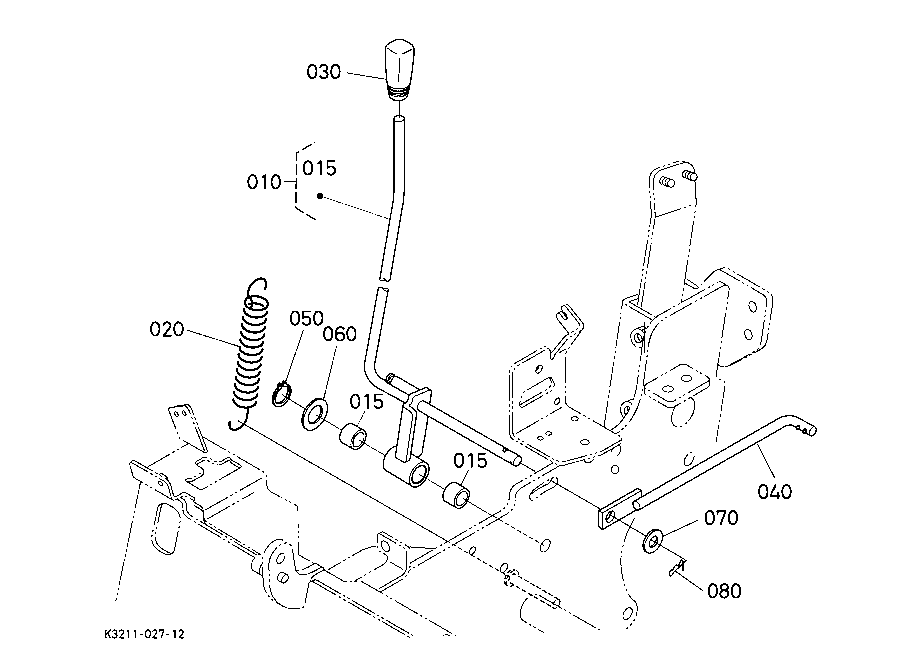 030
010
015
020
050
060
015
015
040
070
080
K3211-027-12